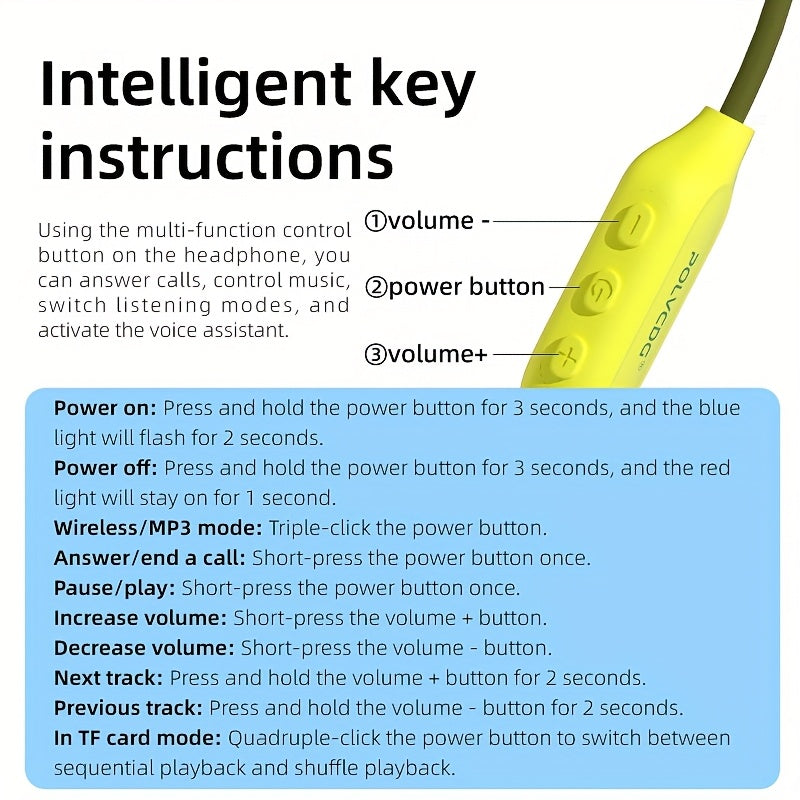 Intelligent key instructions

Using the multi-function control button on the headphone, you can answer calls, control music, switch listening modes, and activate the voice assistant.

①volume -

②power button

③volume+

POLVCDG

Power on: Press and hold the power button for 3 seconds, and the blue light will flash for 2 seconds.
Power off: Press and hold the power button for 3 seconds, and the red light will stay on for 1 second.
Wireless/MP3 mode: Triple-click the power button.
Answer/end a call: Short-press the power button once.
Pause/play: Short-press the power button once.
Increase volume: Short-press the volume + button.
Decrease volume: Short-press the volume - button.
Next track: Press and hold the volume + button for 2 seconds.
Previous track: Press and hold the volume - button for 2 seconds.
In TF card mode: Quadruple-click the power button to switch between sequential playback and shuffle playback.