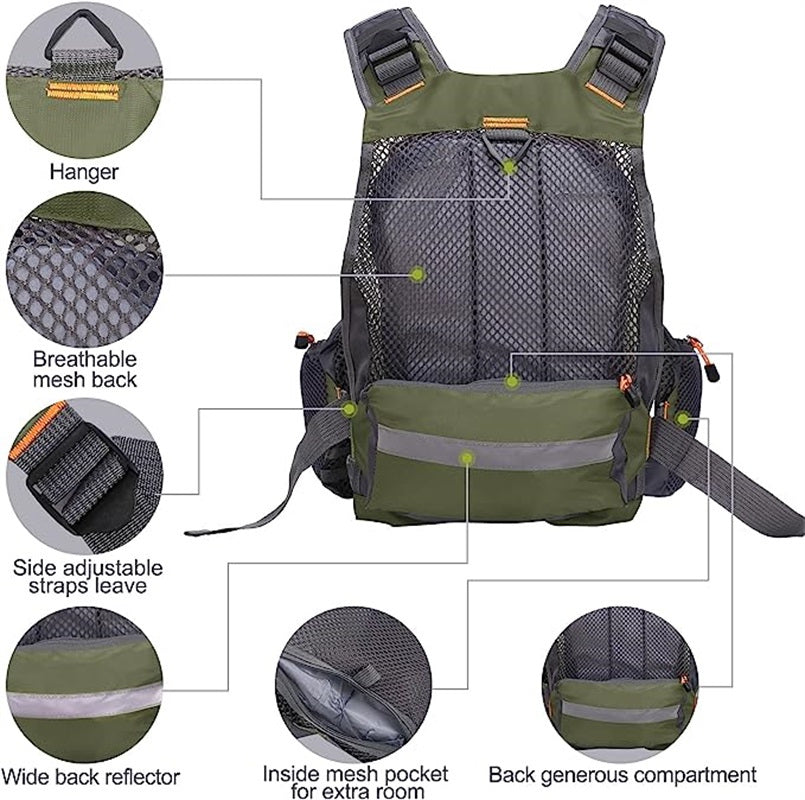 Hanger

Breathable mesh back

Side adjustable straps leave

Wide back reflector

Inside mesh pocket for extra room

Back generous compartment