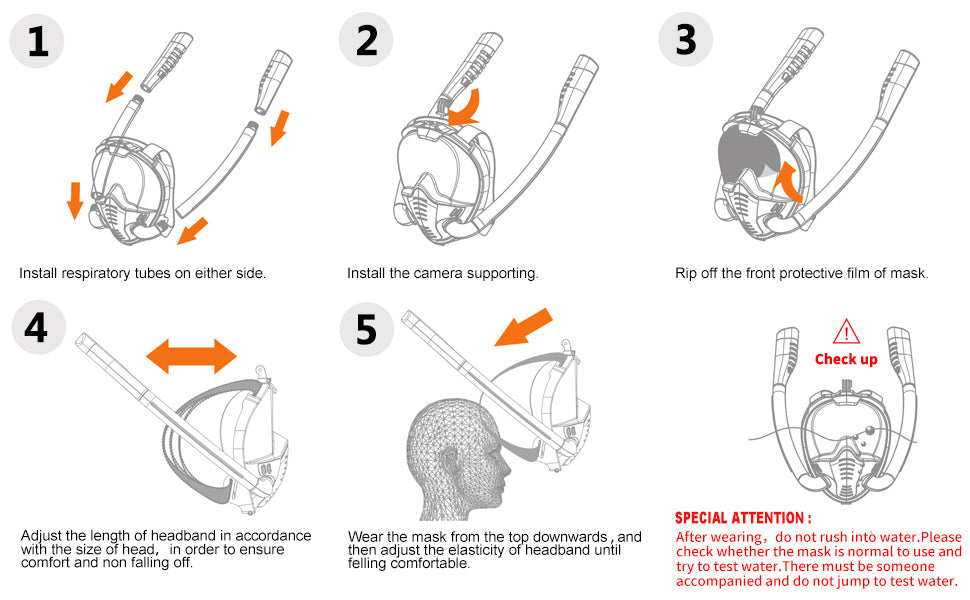 1

Install respiratory tubes on either side.

2

Install the camera supporting.

3

Rip off the front protective film of mask.

4

Adjust the length of headband in accordance with the size of head, in order to ensure comfort and non falling off.

5

Wear the mask from the top downwards, and then adjust the elasticity of headband until felling comfortable.

Check up

SPECIAL ATTENTION :

After wearing, do not rush into water.Please check whether the mask is normal to use and try to test water.There must be someone accompanied and do not jump to test water.