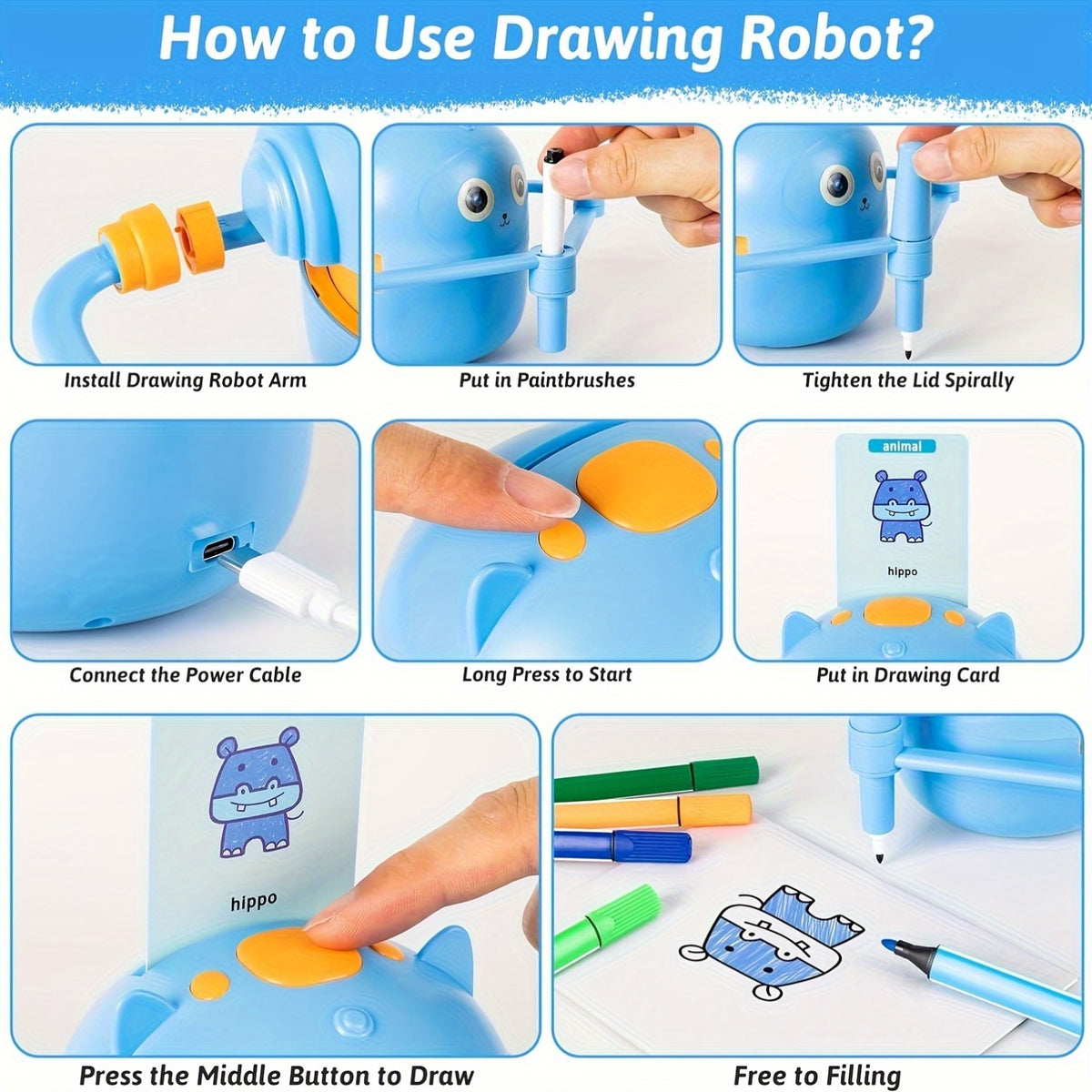 How to Use Drawing Robot?

Install Drawing Robot Arm

Put in Paintbrushes

Tighten the Lid Spirally

Connect the Power Cable

Long Press to Start

animal

hippo

Put in Drawing Card

hippo

Press the Middle Button to Draw

Free to Filling