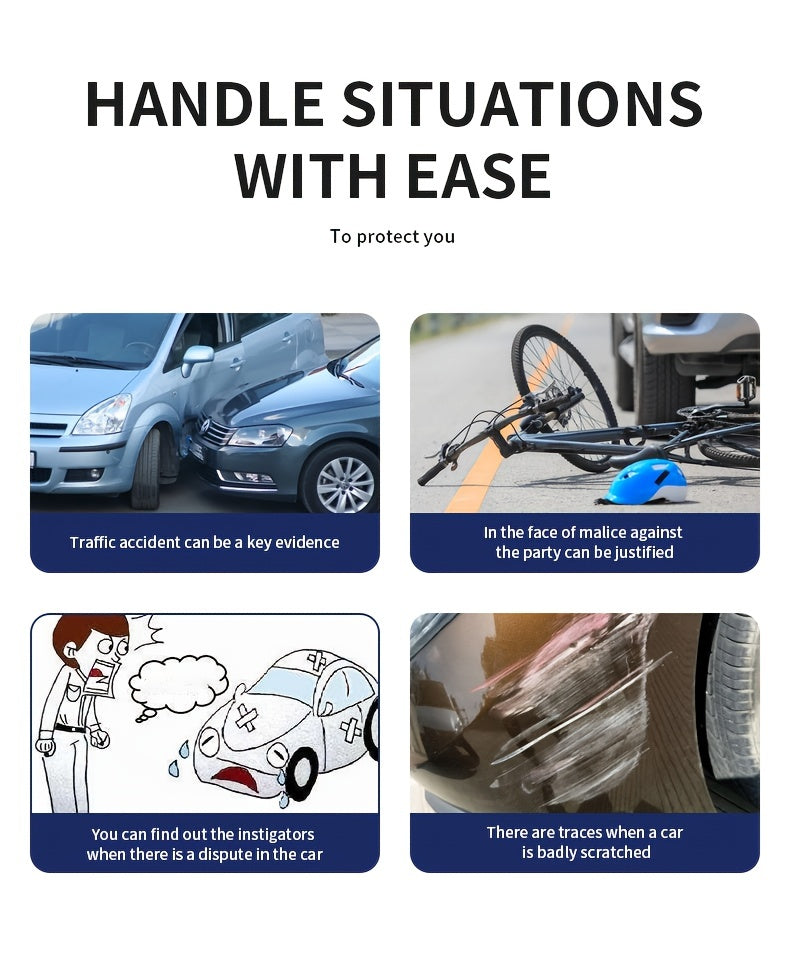 HANDLE SITUATIONS WITH EASE

To protect you

Traffic accident can be a key evidence

In the face of malice against the party can be justified

You can find out the instigators when there is a dispute in the car

There are traces when a car is badly scratched